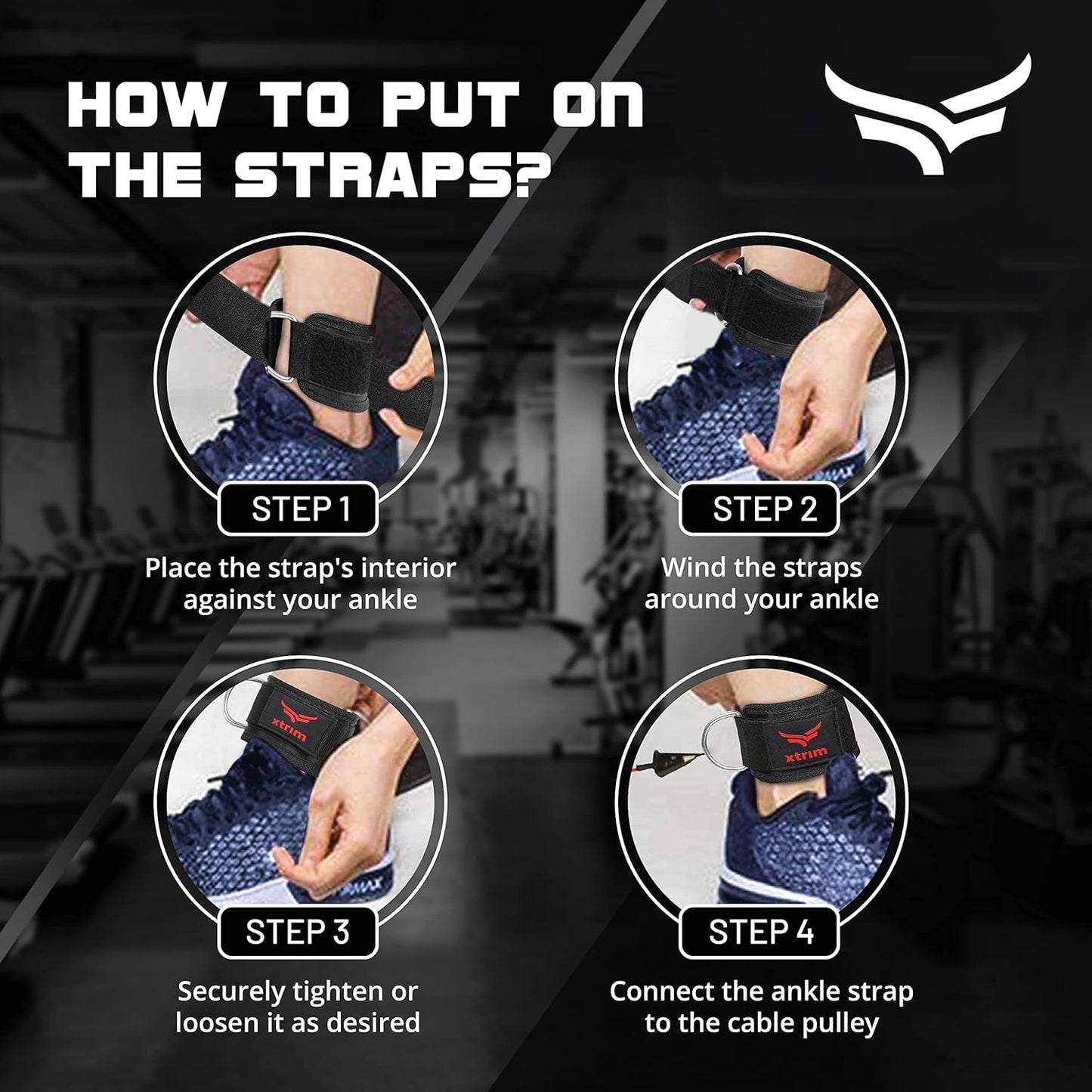 HOW TO PUT ON THE STRAPS?

STEP 1
Place the strap's interior against your ankle

STEP 2
Wind the straps around your ankle

xtrim
STEP 3
Securely tighten or loosen it as desired

xtrim
STEP 4
Connect the ankle strap to the cable pulley