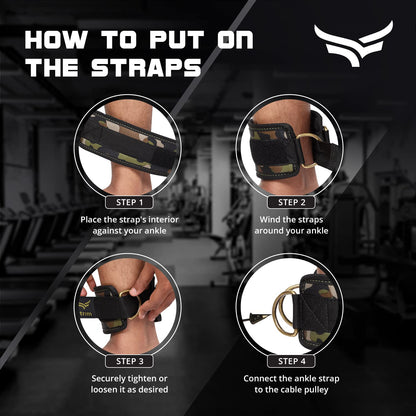 HOW TO PUT ON THE STRAPS

STEP 1

Place the strap's interior against your ankle

STEP 2

Wind the straps around your ankle

trim

STEP 3

Securely tighten or loosen it as desired

STEP 4

Connect the ankle strap to the cable pulley