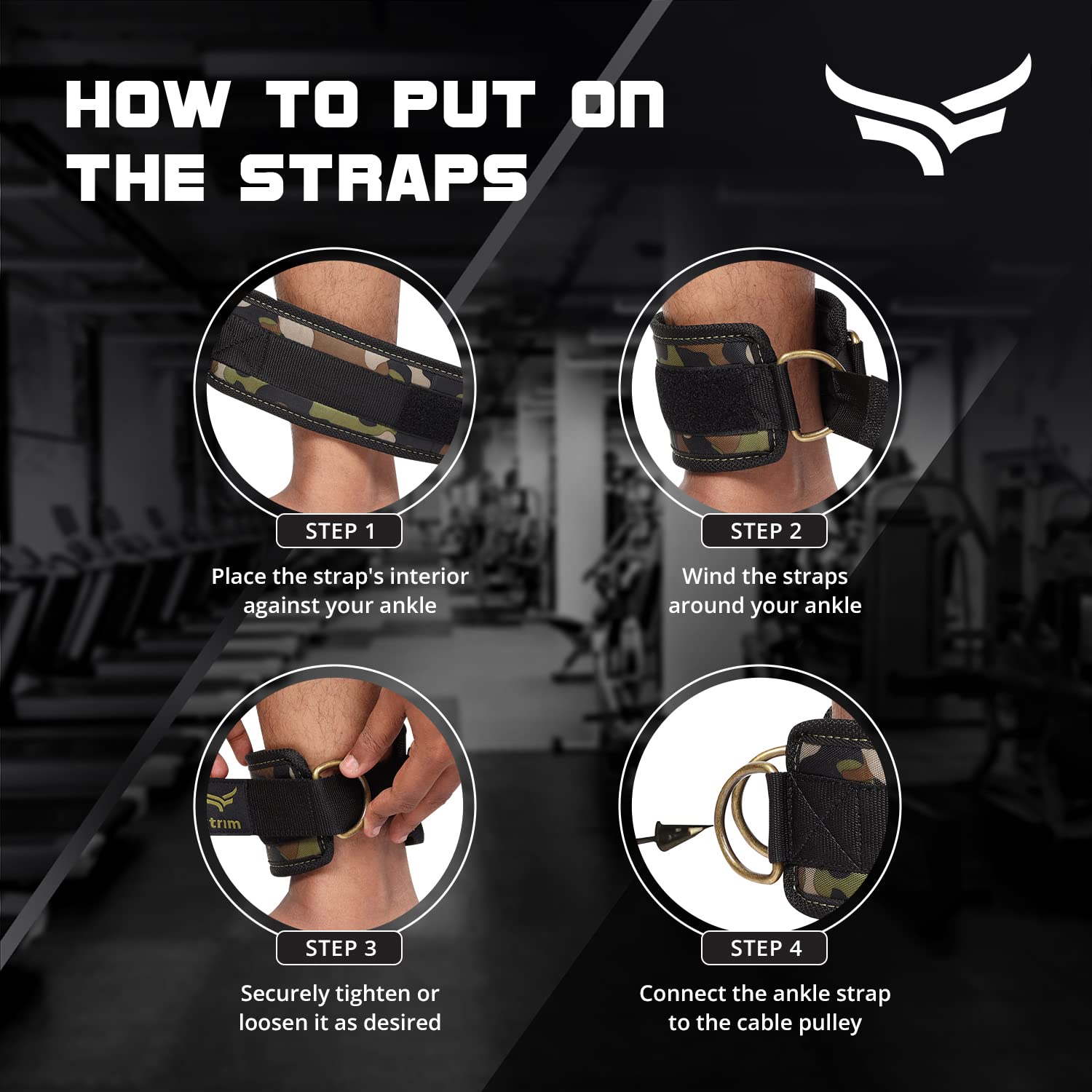 HOW TO PUT ON THE STRAPS

STEP 1
Place the strap's interior against your ankle

STEP 2
Wind the straps around your ankle

trim

STEP 3
Securely tighten or loosen it as desired

STEP 4
Connect the ankle strap to the cable pulley