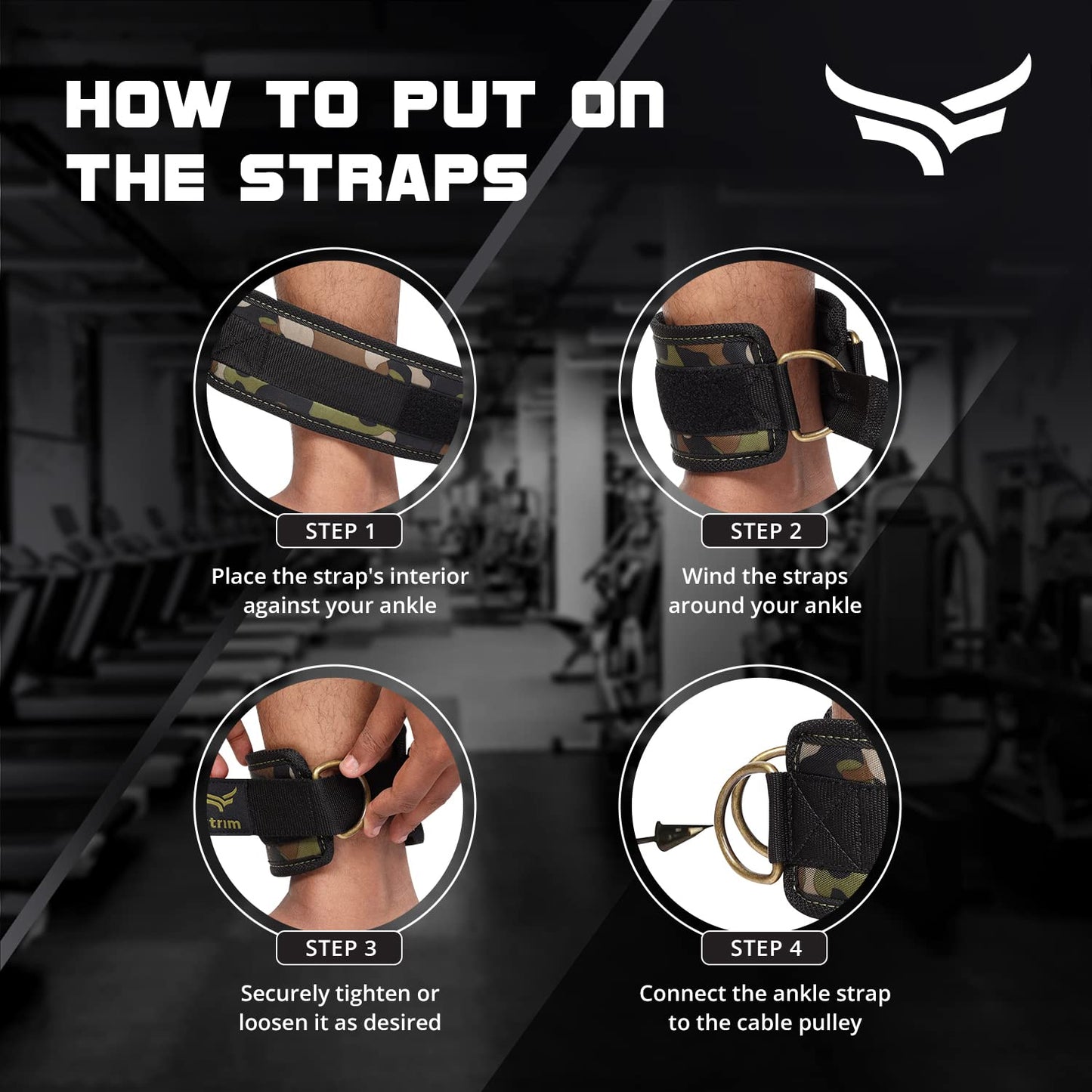 HOW TO PUT ON THE STRAPS

STEP 1

Place the strap's interior against your ankle

STEP 2

Wind the straps around your ankle

trim

STEP 3

Securely tighten or loosen it as desired

STEP 4

Connect the ankle strap to the cable pulley