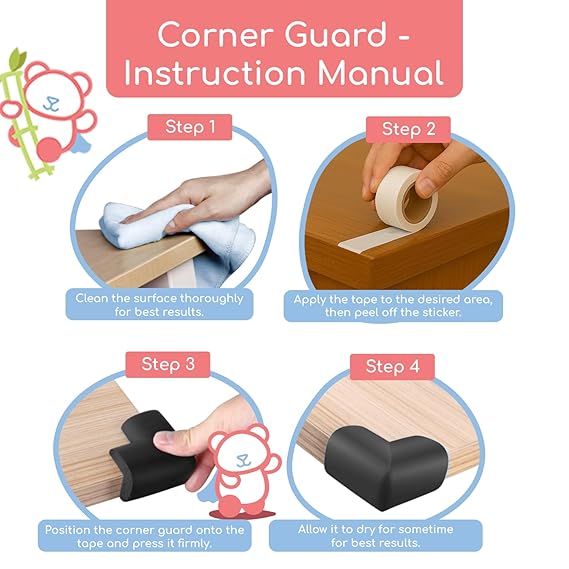 Corner Guard - Instruction Manual

Step 1

Clean the surface thoroughly for best results.

Step 2

Apply the tape to the desired area, then peel off the sticker.

Step 3

Position the corner guard onto the tape and press it firmly.

Step 4

Allow it to dry for sometime for best results.