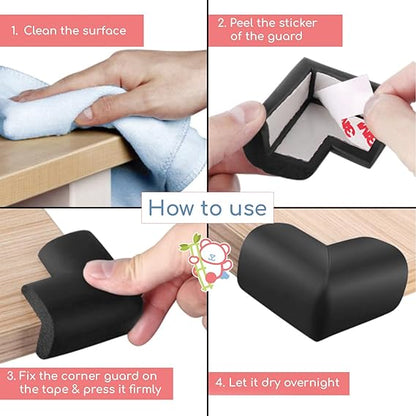 1. Clean the surface

2. Peel the sticker of the guard

How to use

3. Fix the corner guard on the tape & press it firmly

4. Let it dry overnight