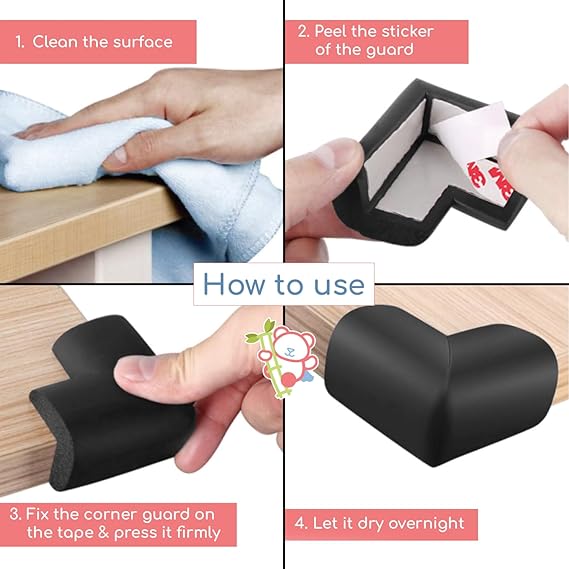 1. Clean the surface

2. Peel the sticker of the guard

How to use

3. Fix the corner guard on the tape & press it firmly

4. Let it dry overnight