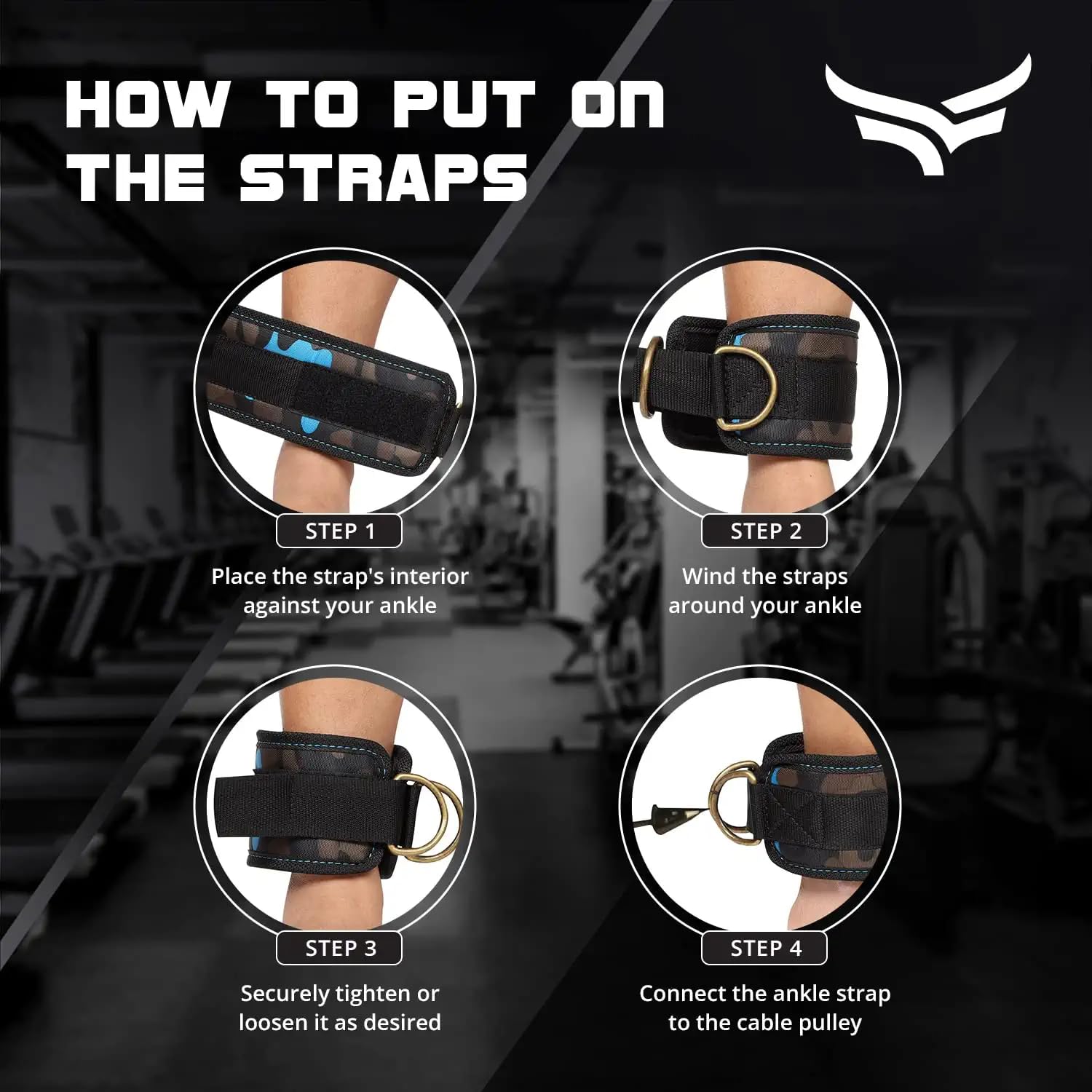 HOW TO PUT ON THE STRAPS

STEP 1
Place the strap's interior against your ankle

STEP 2
Wind the straps around your ankle

STEP 3
Securely tighten or loosen it as desired

STEP 4
Connect the ankle strap to the cable pulley