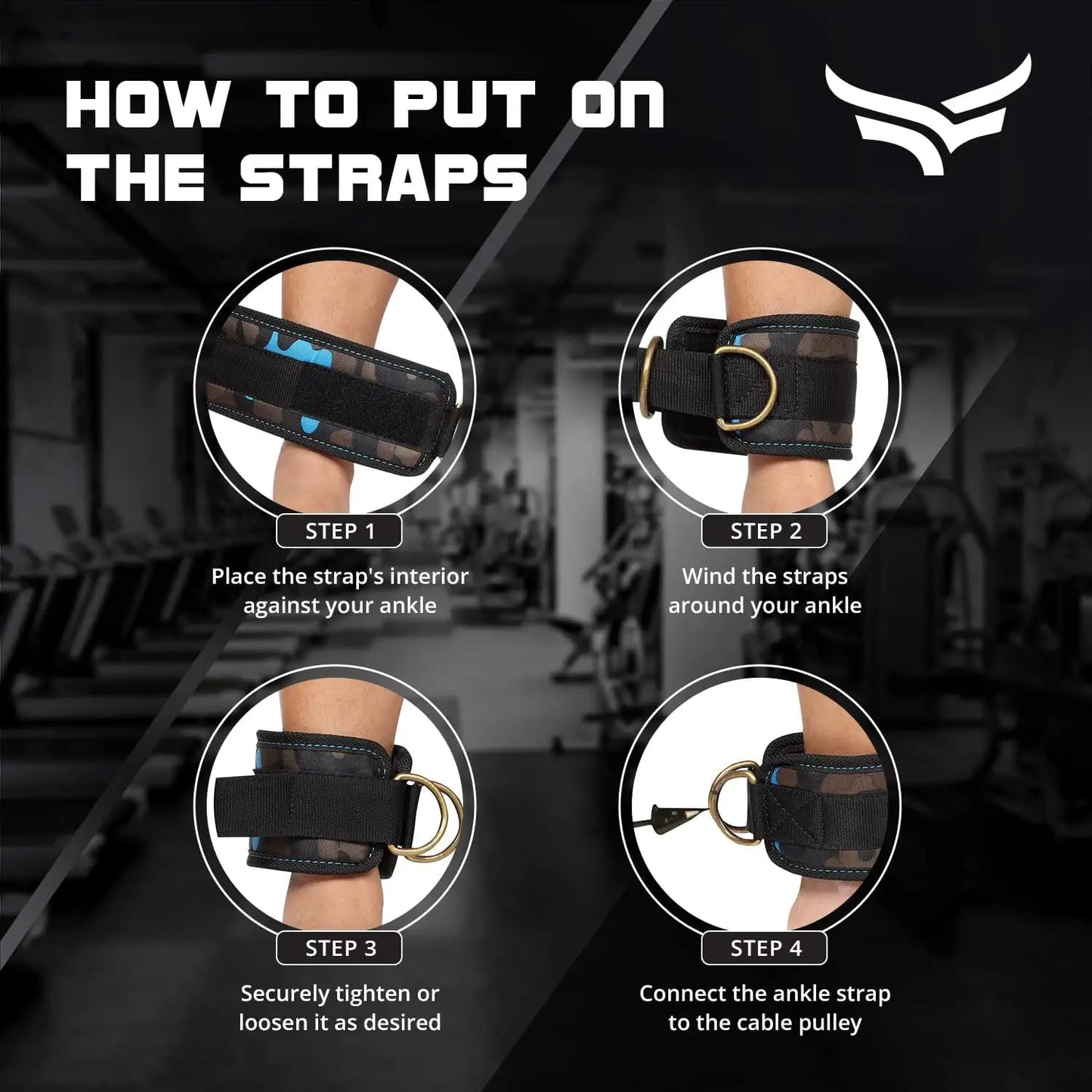 HOW TO PUT ON THE STRAPS

STEP 1
Place the strap's interior against your ankle

STEP 2
Wind the straps around your ankle

STEP 3
Securely tighten or loosen it as desired

STEP 4
Connect the ankle strap to the cable pulley