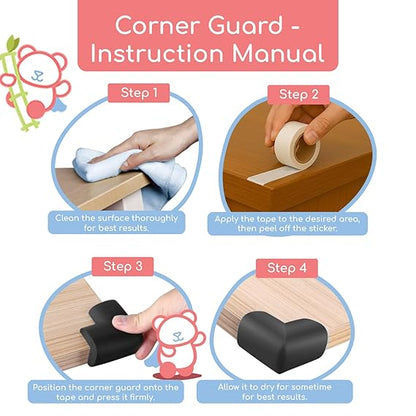 Corner Guard - Instruction Manual

Step 1

Clean the surface thoroughly for best results.

Step 2

Apply the tape to the desired area, then peel off the sticker.

Step 3

Position the corner guard onto the tape and press it firmly.

Step 4

Allow it to dry for sometime for best results.