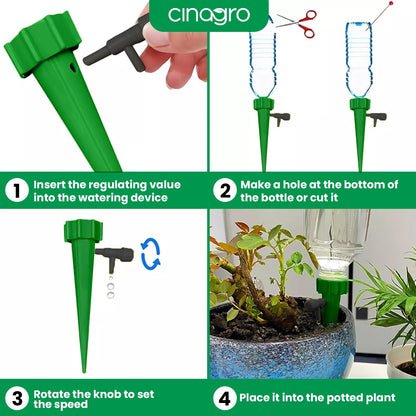 cinagro

1 Insert the regulating value into the watering device

2 Make a hole at the bottom of the bottle or cut it

3 Rotate the knob to set the speed

4 Place it into the potted plant