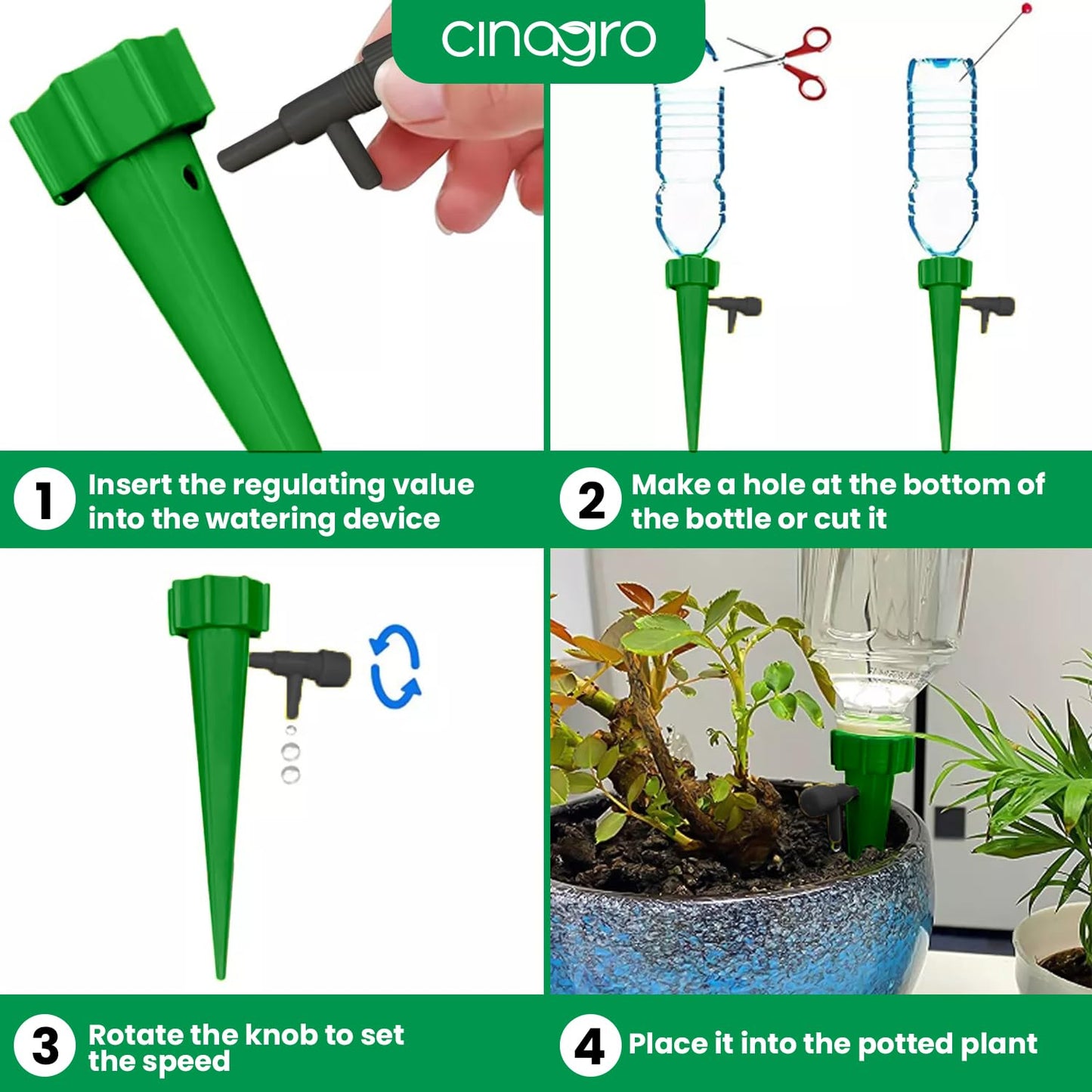 cinagro

1 Insert the regulating value into the watering device

2 Make a hole at the bottom of the bottle or cut it

3 Rotate the knob to set the speed

4 Place it into the potted plant