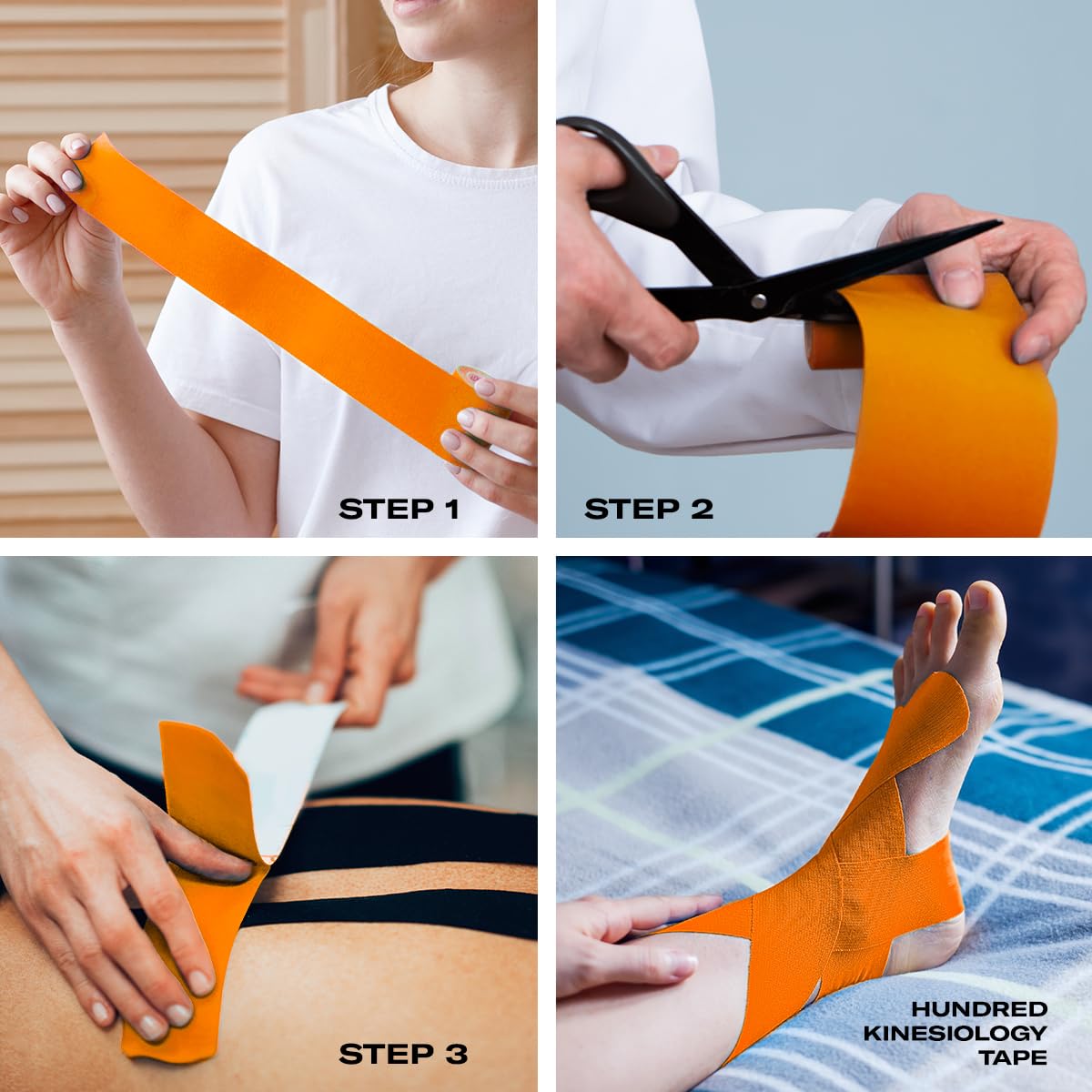 STEP 1

STEP 2

STEP 3

HUNDRED KINESIOLOGY TAPE